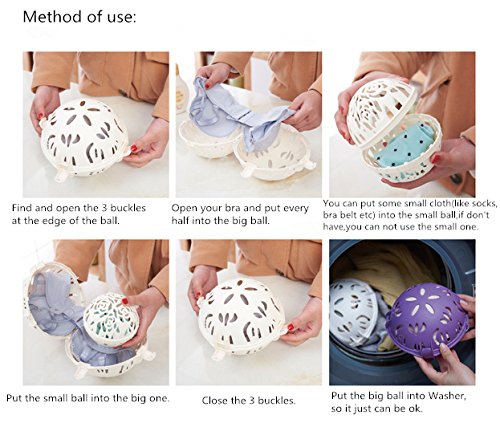 Method of use:

Find and open the 3 buckles at the edge of the ball.

Open your bra and put every half into the big ball.

You can put some small cloth(like socks, bra belt etc) into the small ball,if don't have,you can not use the small one.

Put the small ball into the big one.

Close the 3 buckles.

Put the big ball into Washer, so it just can be ok.