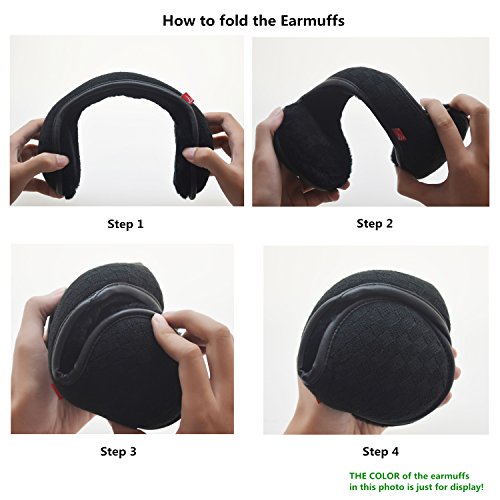 How to fold the Earmuffs

Step 1

Step 2

Step 3

Step 4

THE COLOR of the earmuffs in this photo is just for display!