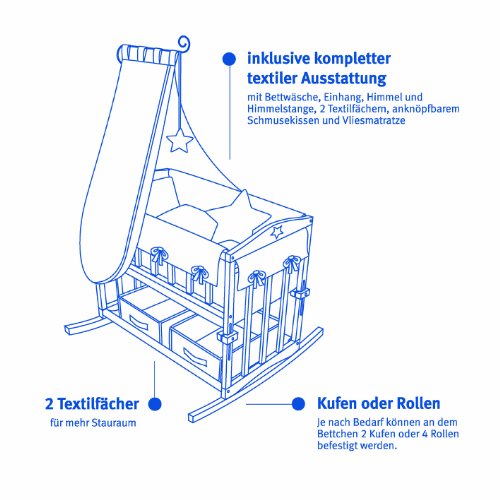 inklusive kompletter textiler Ausstattung

mit Bettwäsche, Einhang, Himmel und Himmelstange, 2 Textilfächern, anknöpfbarem Schmusekissen und Vliesmatratze

2 Textilfächer

für mehr Stauraum

Kufen oder Rollen

Je nach Bedarf können an dem Bettchen 2 Kufen oder 4 Rollen befestigt werden.