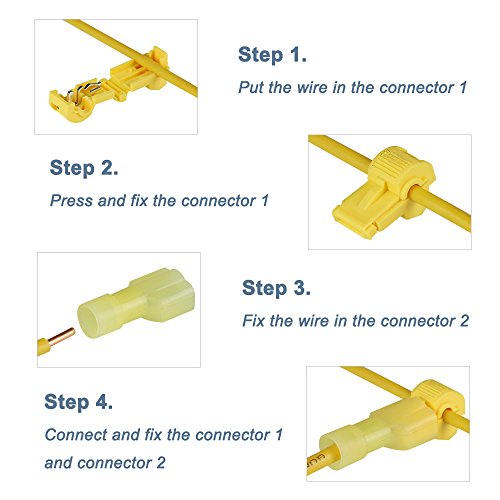 Step 1.
Put the wire in the connector 1

Step 2.
Press and fix the connector 1

Step 3.
Fix the wire in the connector 2

Step 4.
Connect and fix the connector 1 and connector 2