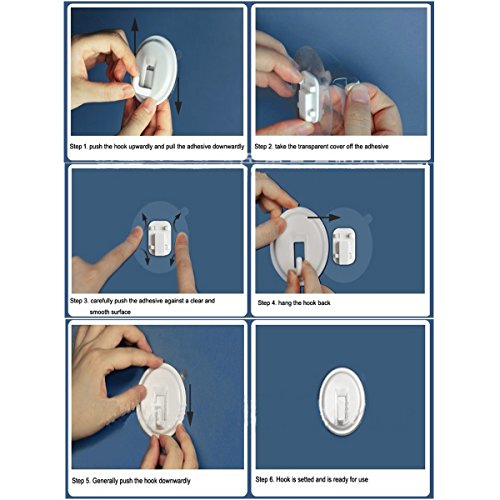 Step 1. push the hook upwardly and pull the adhesive downwardly

Step 2. take the transparent cover off the adhesive

Step 3. carefully push the adhesive against a clear and smooth surface

Step 4. hang the hook back

Step 5. Generally push the hook downwardly

Step 6. Hook is setted and is ready for use