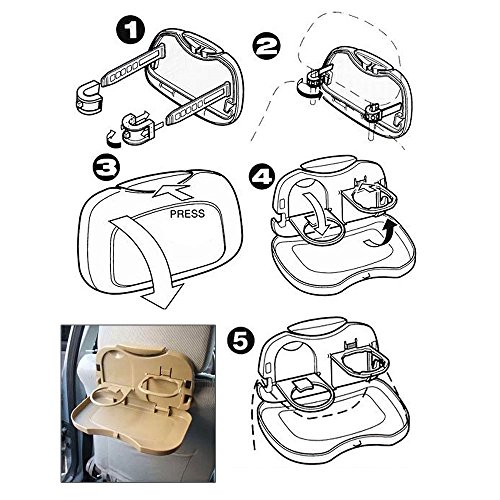 1

2

3

PRESS

4

5