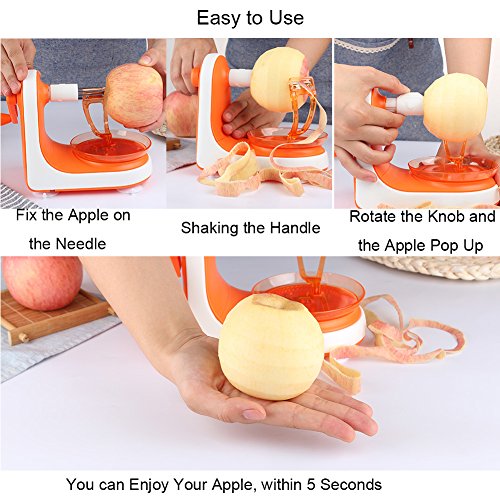 Easy to Use

Fix the Apple on the Needle

Shaking the Handle

Rotate the Knob and the Apple Pop Up

You can Enjoy Your Apple, within 5 Seconds