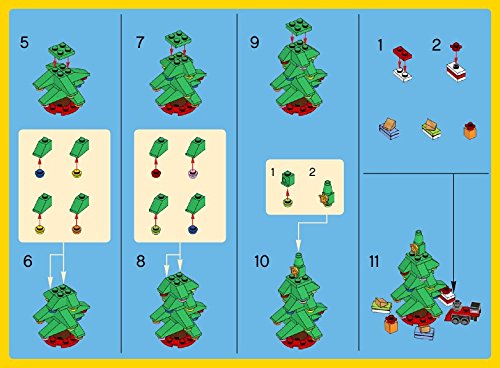 5

6

7

8

9

1

2

10

1

2

11