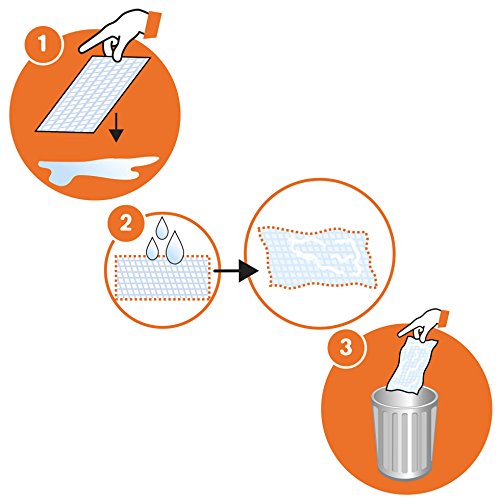 1

2

3