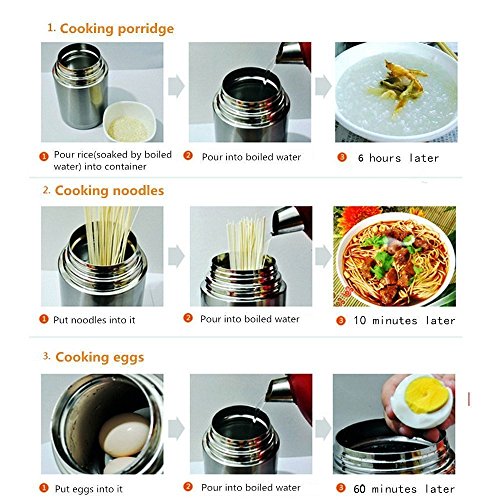 1. Cooking porridge

1 Pour rice(soaked by boiled water) into container

2 Pour into boiled water

3 6 hours later

2. Cooking noodles

1 Put noodles into it

2 Pour into boiled water

3 10 minutes later

3. Cooking eggs

1 Put eggs into it

2 Pour into boiled water

3 60 minutes later