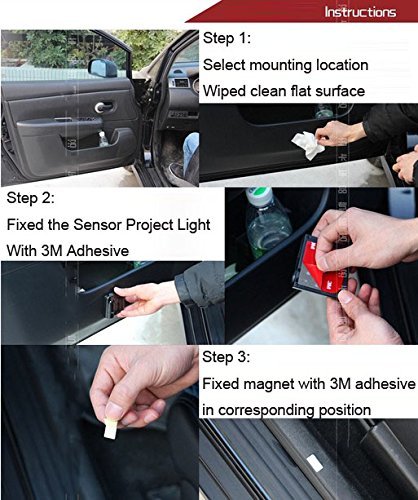 Instructions

Step 1:

Select mounting location

Wiped clean flat surface

Step 2:

Fixed the Sensor Project Light

With 3M Adhesive

Step 3:

Fixed magnet with 3M adhesive

in corresponding position