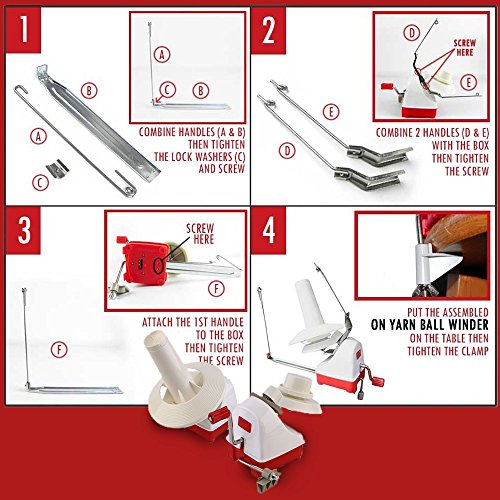 1

A

C

B

B

A

C

COMBINE HANDLES (A & B) THEN TIGHTEN THE LOCK WASHERS (C) AND SCREW

2

D

SCREW HERE

E

E

D

COMBINE 2 HANDLES (D & E) WITH THE BOX THEN TIGHTEN THE SCREW

3

SCREW HERE

F

F

ATTACH THE 1ST HANDLE TO THE BOX THEN TIGHTEN THE SCREW

4

PUT THE ASSEMBLED ON YARN BALL WINDER ON THE TABLE THEN TIGHTEN THE CLAMP