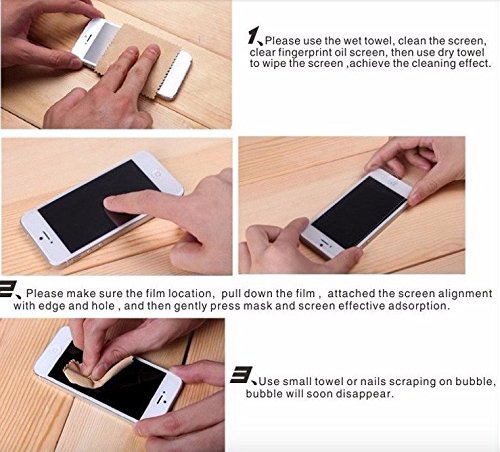 1、Please use the wet towel, clean the screen, clear fingerprint oil screen, then use dry towel to wipe the screen ,achieve the cleaning effect.

2、Please make sure the film location, pull down the film , attached the screen alignment with edge and hole , and then gently press mask and screen effective adsorption.

3、Use small towel or nails scraping on bubble, bubble will soon disappear.