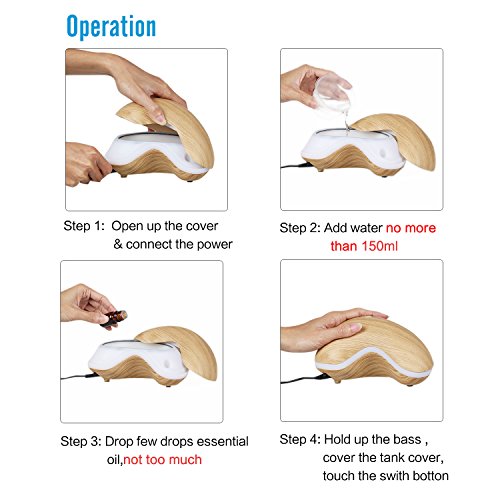 Operation

Step 1: Open up the cover & connect the power

Step 2: Add water no more than 150ml

Step 3: Drop few drops essential oil,not too much

Step 4: Hold up the bass , cover the tank cover, touch the swith botton