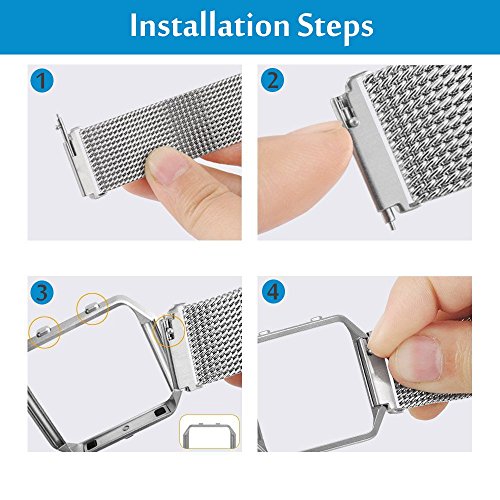 Installation Steps

1

2

3

4