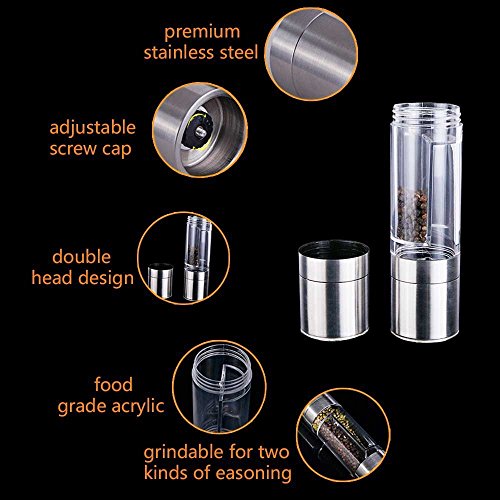 premium stainless steel

adjustable screw cap

double head design

food grade acrylic

grindable for two kinds of easoning