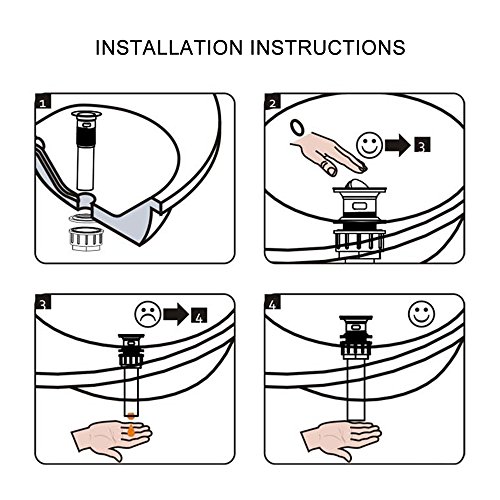 INSTALLATION INSTRUCTIONS

1

2

3

3

4

4