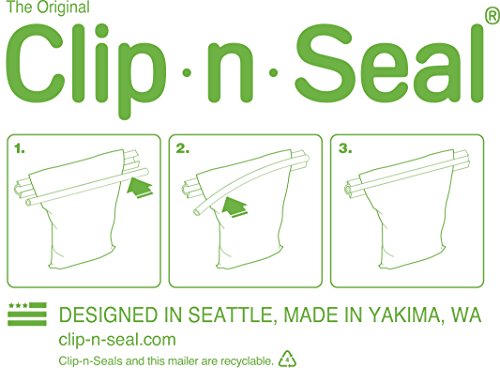 The Original
Clip·n·Seal®

1.

2.

3.

DESIGNED IN SEATTLE, MADE IN YAKIMA, WA
clip-n-seal.com
Clip-n-Seals and this mailer are recyclable. 4