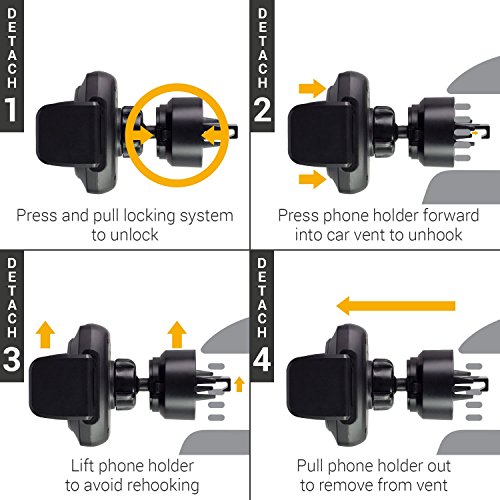 DETACH 1

Press and pull locking system to unlock

DETACH 2

Press phone holder forward into car vent to unhook

DETACH 3

Lift phone holder to avoid rehooking

DETACH 4

Pull phone holder out to remove from vent