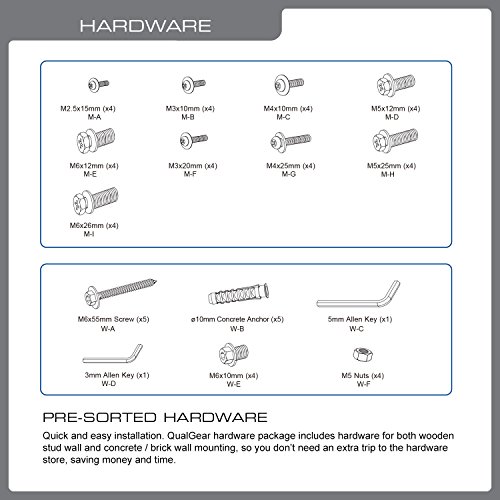 HARDWARE

M2.5x15mm (x4)
M-A

M3x10mm (x4)
M-B

M4x10mm (x4)
M-C

M5x12mm (x4)
M-D

M6x12mm (x4)
M-E

M3x20mm (x4)
M-F

M4x25mm (x4)
M-G

M5x25mm (x4)
M-H

M6x26mm (x4)
M-I

M6x55mm Screw (x5)
W-A

ø10mm Concrete Anchor (x5)
W-B

5mm Allen Key (x1)
W-C

3mm Allen Key (x1)
W-D

M6x10mm (x4)
W-E

M5 Nuts (x4)
W-F

PRE-SORTED HARDWARE

Quick and easy installation. QualGear hardware package includes hardware for both wooden stud wall and concrete / brick wall mounting, so you don't need an extra trip to the hardware store, saving money and time.