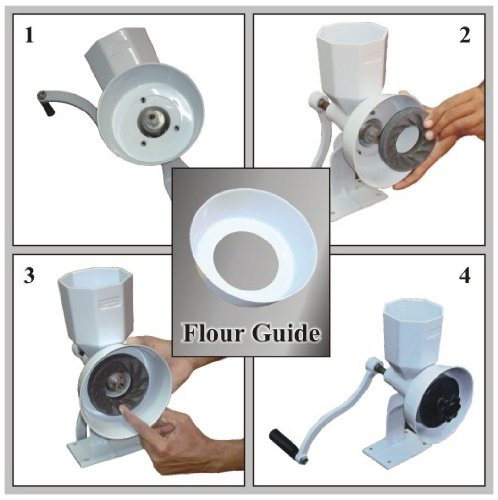 1

2

Flour Guide

3

4