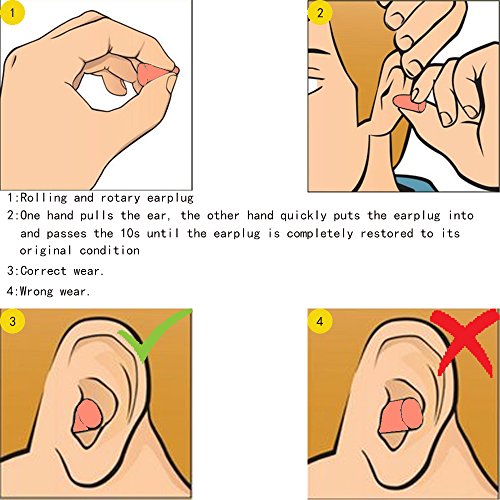 1

2

1:Rolling and rotary earplug

2:One hand pulls the ear, the other hand quickly puts the earplug into and passes the 10s until the earplug is completely restored to its original condition

3:Correct wear.

4:Wrong wear.

3

4