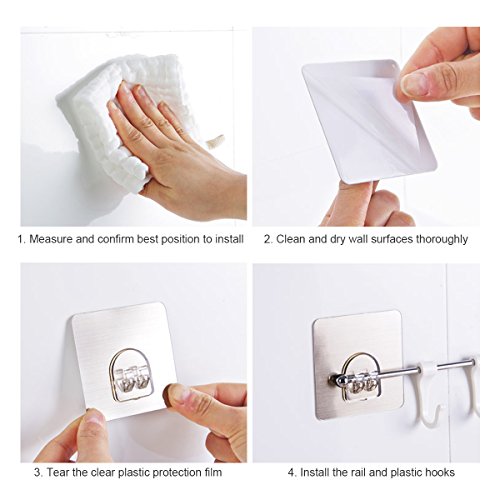 1. Measure and confirm best position to install

2. Clean and dry wall surfaces thoroughly

3. Tear the clear plastic protection film

4. Install the rail and plastic hooks