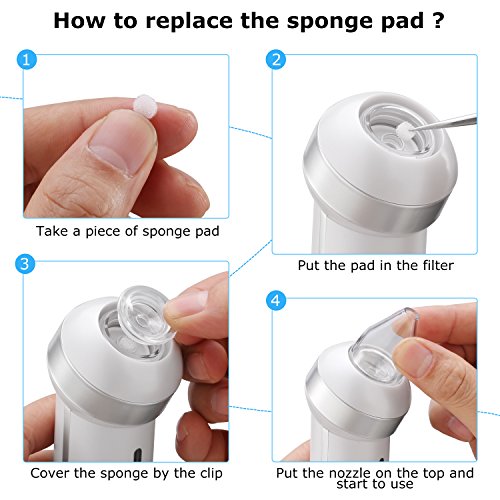 How to replace the sponge pad ?

1

Take a piece of sponge pad

2

Put the pad in the filter

3

Cover the sponge by the clip

4

Put the nozzle on the top and start to use