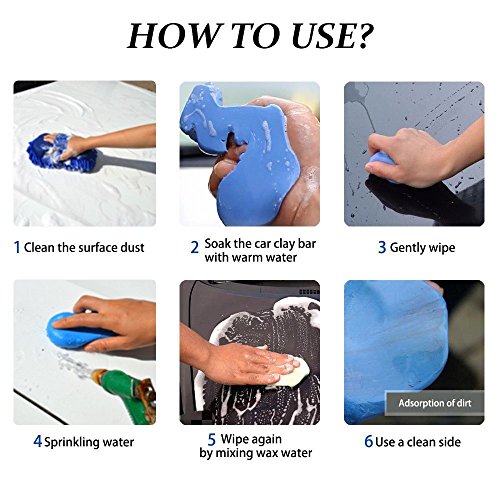 HOW TO USE?

1 Clean the surface dust

2 Soak the car clay bar with warm water

3 Gently wipe

4 Sprinkling water

5 Wipe again by mixing wax water

Adsorption of dirt

6 Use a clean side