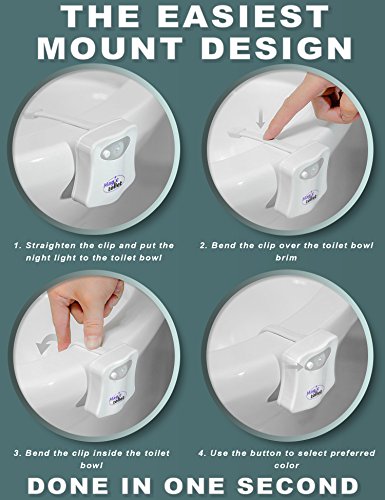 THE EASIEST MOUNT DESIGN

Magic toilet

Magic toilet

1. Straighten the clip and put the night light to the toilet bowl

2. Bend the clip over the toilet bowl brim

Magic toilet

Magic toilet

3. Bend the clip inside the toilet bowl

4. Use the button to select preferred color

DONE IN ONE SECOND