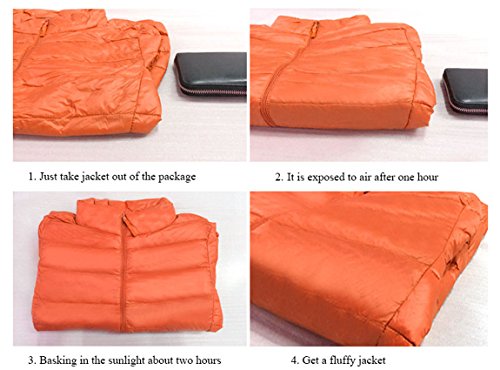 1. Just take jacket out of the package

2. It is exposed to air after one hour

3. Basking in the sunlight about two hours

4. Get a fluffy jacket