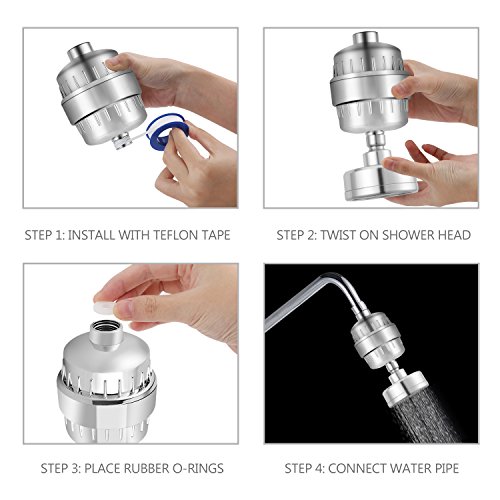 STEP 1: INSTALL WITH TEFLON TAPE

STEP 2: TWIST ON SHOWER HEAD

STEP 3: PLACE RUBBER O-RINGS

STEP 4: CONNECT WATER PIPE