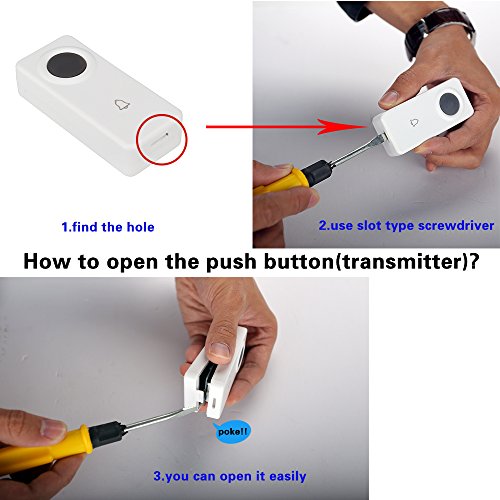 1.find the hole

2.use slot type screwdriver

How to open the push button(transmitter)?

poke!!

3.you can open it easily