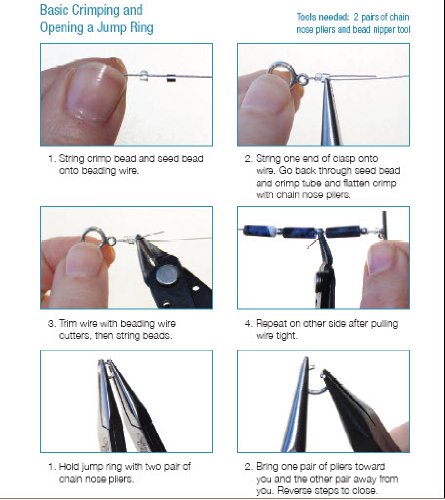 Basic Crimping and Opening a Jump Ring

Tools needed: 2 pairs of chain nose pliers and bead nipper tool

1. String crimp bead and seed bead onto beading wire.

2. String one end of clasp onto wire. Go back through seed bead and crimp tube and flatten crimp with chain nose pliers.

3. Trim wire with beading wire cutters, then string beads.

4. Repeat on other side after pulling wire tight.

1. Hold jump ring with two pair of chain nose pliers.

2. Bring one pair of pliers toward you and the other pair away from you. Reverse steps to close.