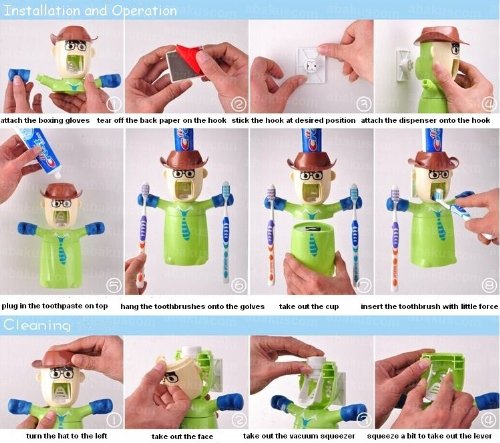 Installation and Operation

①
attach the boxing gloves

②
tear off the back paper on the hook

③
stick the hook at desired position

④
attach the dispenser onto the hook

⑤
plug in the toothpaste on top

⑥
hang the toothbrushes onto the golves

⑦
take out the cup

⑧
insert the toothbrush with little force

Cleaning

①
turn the hat to the left

②
take out the face

③
take out the vacuum squeezer

④
squeeze a bit to take out the lever