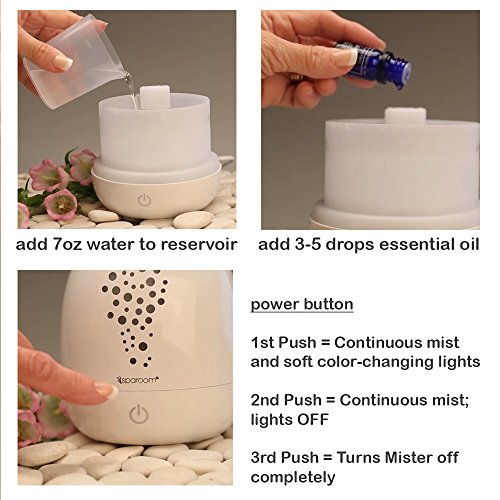 add 7oz water to reservoir

add 3-5 drops essential oil

sparoom

power button

1st Push = Continuous mist and soft color-changing lights

2nd Push = Continuous mist; lights OFF

3rd Push = Turns Mister off completely