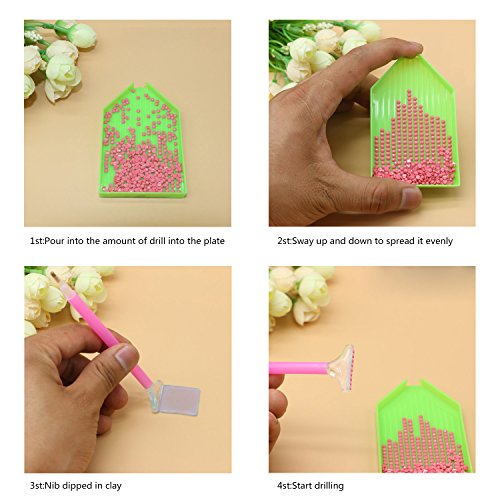 1st:Pour into the amount of drill into the plate

2st:Sway up and down to spread it evenly

3st:Nib dipped in clay

4st:Start drilling