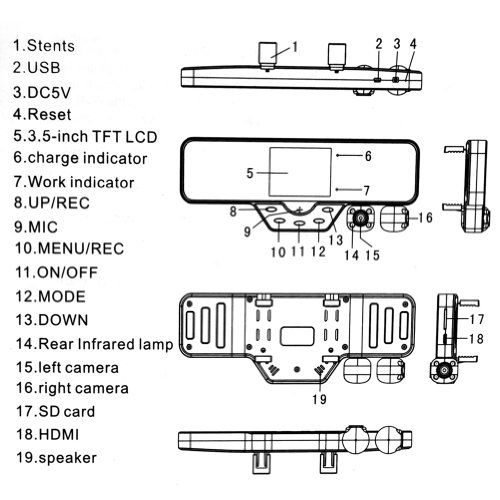 1.Stents
2.USB
3.DC5V
4.Reset
5.3.5-inch TFT LCD
6.charge indicator
7.Work indicator
8.UP/REC
9.MIC
10.MENU/REC
11.ON/OFF
12.MODE
13.DOWN
14.Rear Infrared lamp
15.left camera
16.right camera
17.SD card
18.HDMI
19.speaker

1 2 3 4

5 6 7

8 9 10 11 12 13 14 15 16

17 18

19