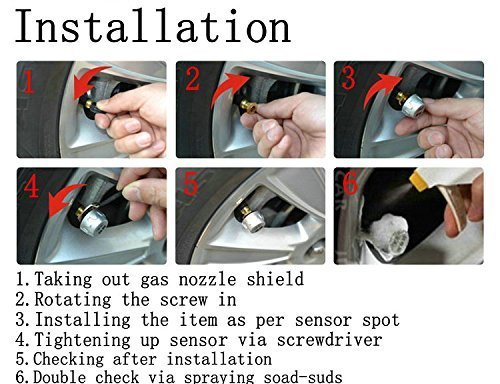 Installation

1

2

3

4

5

6

1. Taking out gas nozzle shield
2. Rotating the screw in
3. Installing the item as per sensor spot
4. Tightening up sensor via screwdriver
5. Checking after installation
6. Double check via spraying soad-suds