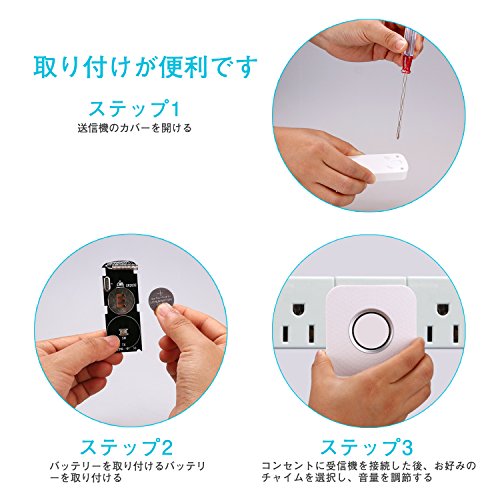 取り付けが便利です

ステップ1
送信機のカバーを開ける

ステップ2
バッテリーを取り付けるバッテリーを取り付ける

ステップ3
コンセントに受信機を接続した後、お好みのチャイムを選択し、音量を調節する