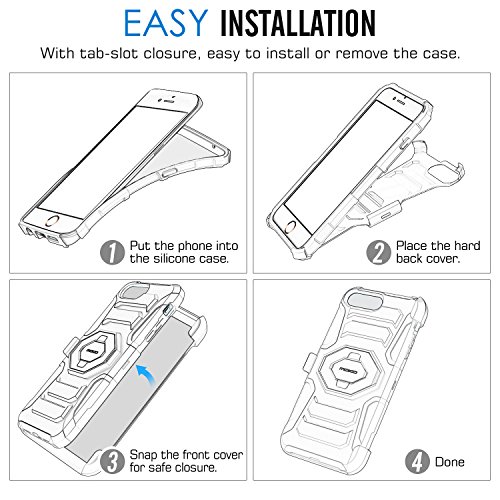 EASY INSTALLATION

With tab-slot closure, easy to install or remove the case.

1 Put the phone into the silicone case.

2 Place the hard back cover.

MOKO

3 Snap the front cover for safe closure.

MOKO

4 Done