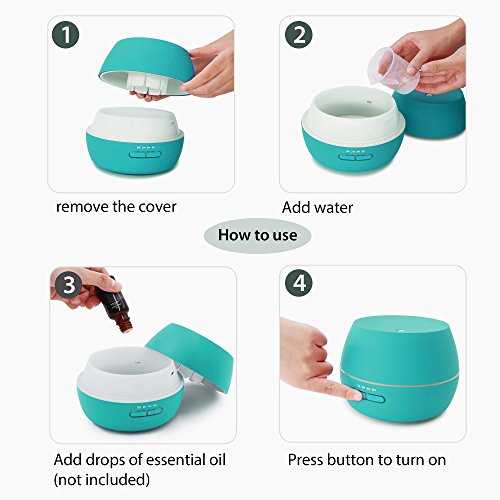 1

remove the cover

2

Add water

How to use

3

Add drops of essential oil (not included)

4

Press button to turn on