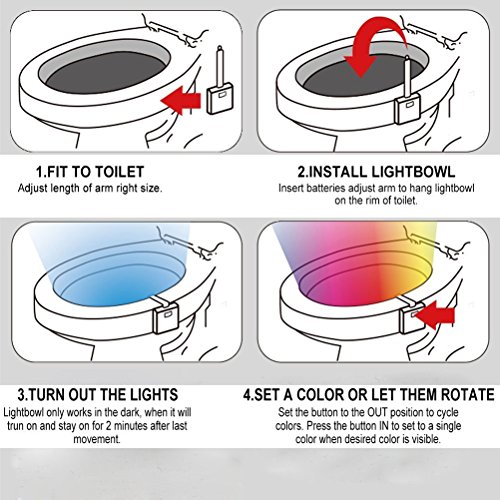 1.FIT TO TOILET
Adjust length of arm right size.

2.INSTALL LIGHTBOWL
Insert batteries adjust arm to hang lightbowl on the rim of toilet.

3.TURN OUT THE LIGHTS
Lightbowl only works in the dark, when it will trun on and stay on for 2 minutes after last movement.

4.SET A COLOR OR LET THEM ROTATE
Set the button to the OUT position to cycle colors. Press the button IN to set to a single color when desired color is visible.