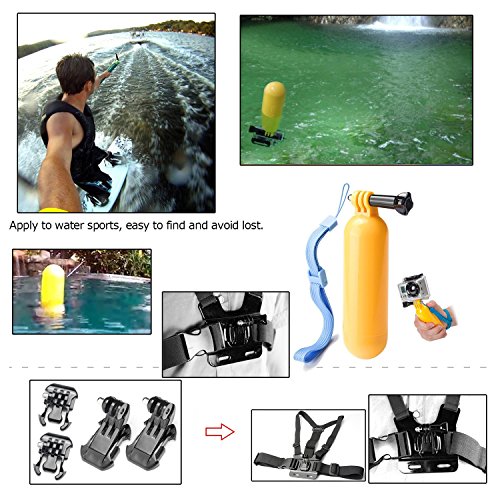 Apply to water sports, easy to find and avoid lost.