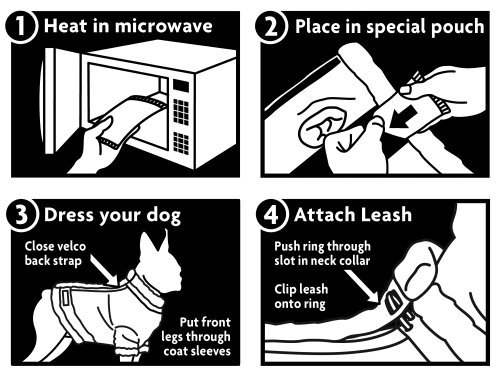 1 Heat in microwave

2 Place in special pouch

3 Dress your dog

Close velco back strap

Put front legs through coat sleeves

4 Attach Leash

Push ring through slot in neck collar

Clip leash onto ring