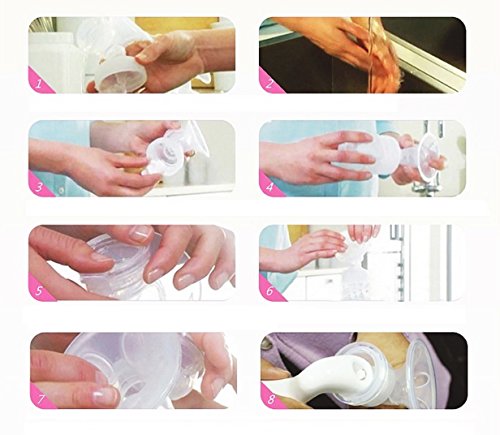 1
2
3
4
5
6
7
8