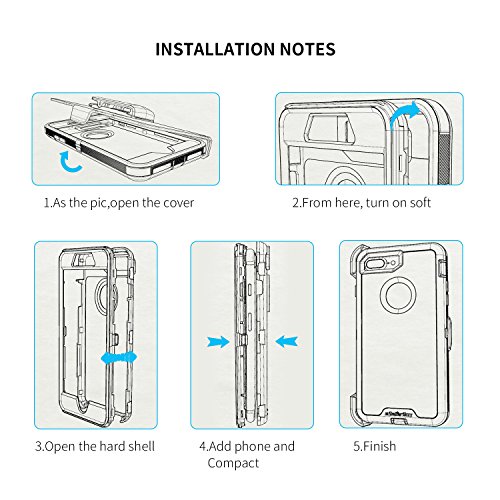 INSTALLATION NOTES

1.As the pic,open the cover

2.From here, turn on soft

3.Open the hard shell

4.Add phone and Compact

5.Finish