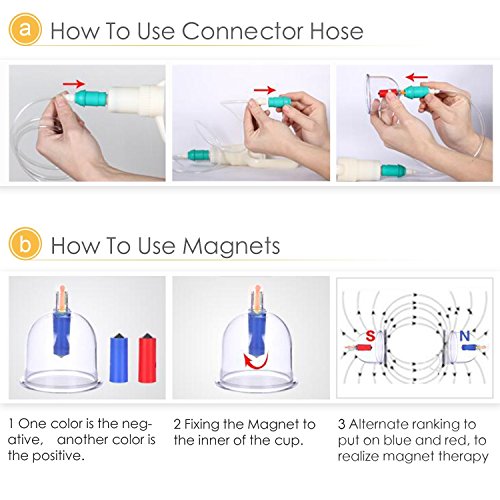 a How To Use Connector Hose

b How To Use Magnets

S

N

1 One color is the negative, another color is the positive.

2 Fixing the Magnet to the inner of the cup.

3 Alternate ranking to put on blue and red, to realize magnet therapy