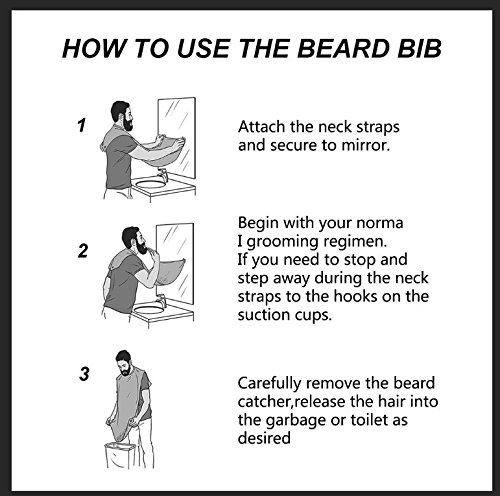 HOW TO USE THE BEARD BIB

1

Attach the neck straps and secure to mirror.

2

Begin with your norma I grooming regimen. If you need to stop and step away during the neck straps to the hooks on the suction cups.

3

Carefully remove the beard catcher,release the hair into the garbage or toilet as desired