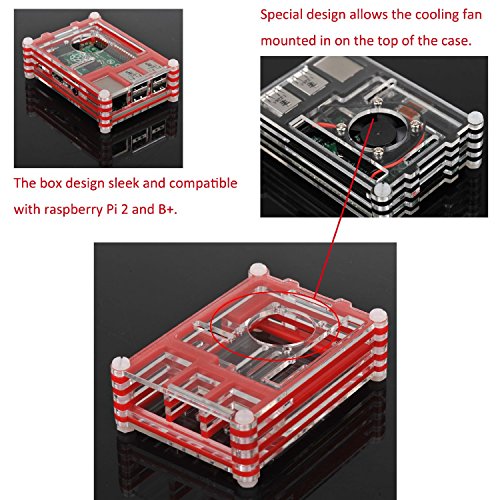 Special design allows the cooling fan mounted in on the top of the case.

The box design sleek and compatible with raspberry Pi 2 and B+.