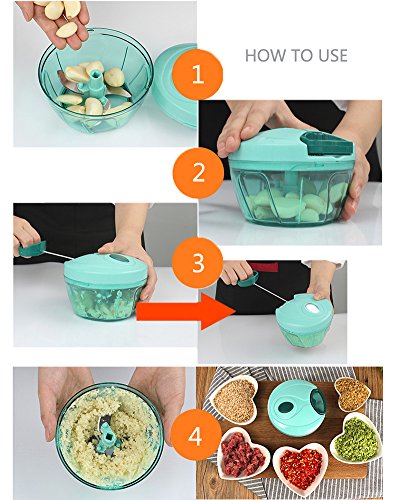 HOW TO USE

1

2

3

4