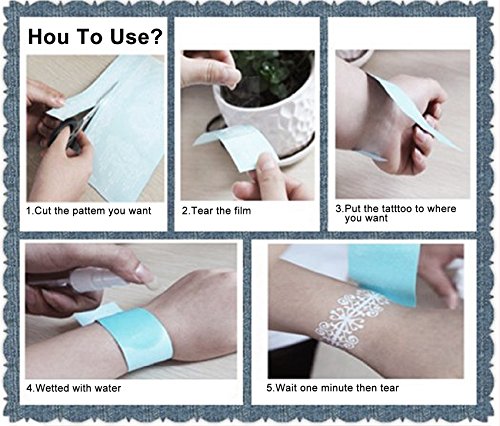 Hou To Use?

1.Cut the pattem you want

2.Tear the film

3.Put the tatttoo to where you want

4.Wetted with water

5.Wait one minute then tear