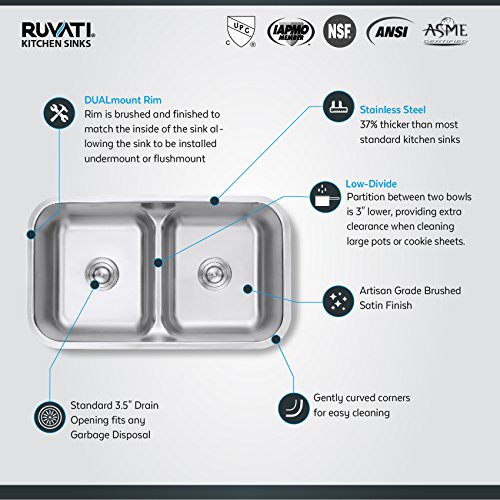 RUVATI.
KITCHEN SINKS

UPC
C ®
IAPMO MEMBER
NSF.
ANSI
ASME
CERTIFIED

DUALmount Rim
Rim is brushed and finished to match the inside of the sink allowing the sink to be installed undermount or flushmount

Stainless Steel
37% thicker than most standard kitchen sinks

Low-Divide
Partition between two bowls is 3" lower, providing extra clearance when cleaning large pots or cookie sheets.

Artisan Grade Brushed Satin Finish

Standard 3.5" Drain Opening fits any Garbage Disposal

Gently curved corners for easy cleaning