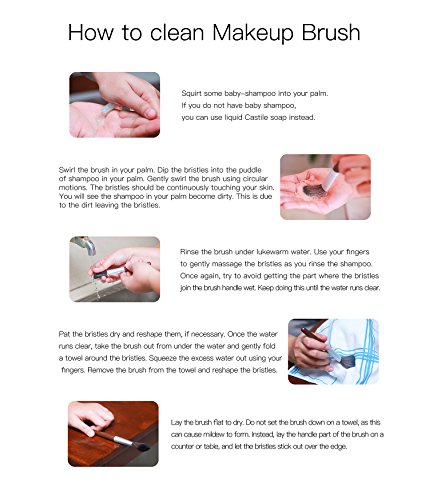 How to clean Makeup Brush

Squirt some baby-shampoo into your palm. If you do not have baby shampoo, you can use liquid Castile soap instead.

Swirl the brush in your palm. Dip the bristles into the puddle of shampoo in your palm. Gently swirl the brush using circular motions. The bristles should be continuously touching your skin. You will see the shampoo in your palm become dirty. This is due to the dirt leaving the bristles.

Rinse the brush under lukewarm water. Use your fingers to gently massage the bristles as you rinse the shampoo. Once again, try to avoid getting the part where the bristles join the brush handle wet. Keep doing this until the water runs clear.

Pat the bristles dry and reshape them, if necessary. Once the water runs clear, take the brush out from under the water and gently fold a towel around the bristles. Squeeze the excess water out using your fingers. Remove the brush from the towel and reshape the bristles.

Lay the brush flat to dry. Do not set the brush down on a towel, as this can cause mildew to form. Instead, lay the handle part of the brush on a counter or table, and let the bristles stick out over the edge.